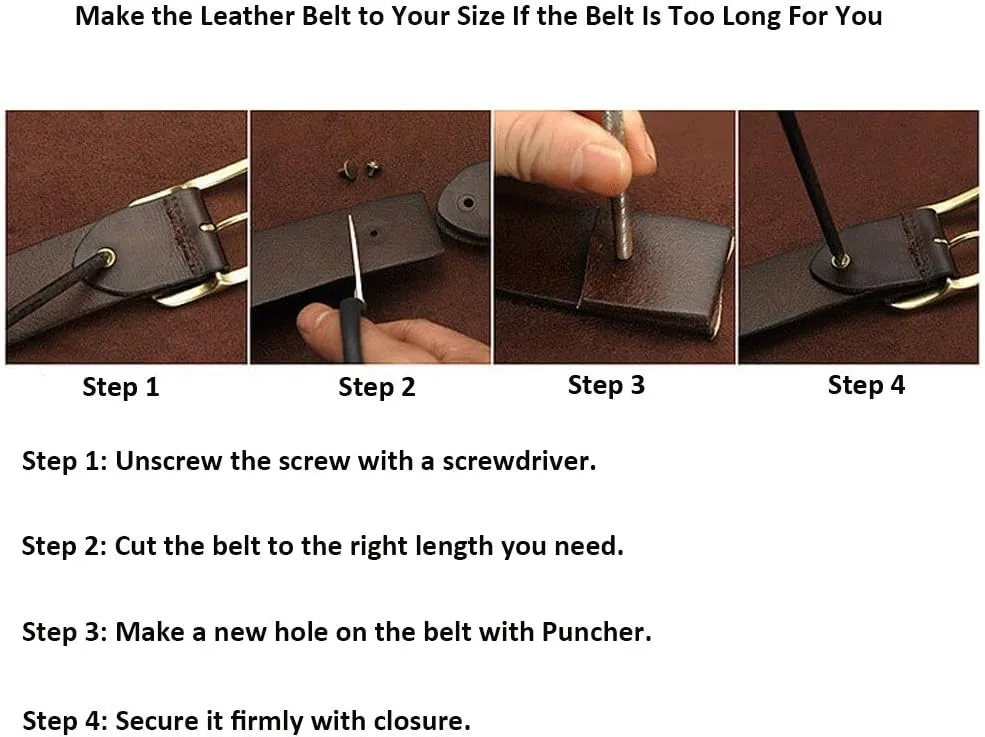 Make the Leather Belt to Your Size If the Belt Is Too Long For You

Step 1

Step 2

Step 3

Step 4

Step 1: Unscrew the screw with a screwdriver.

Step 2: Cut the belt to the right length you need.

Step 3: Make a new hole on the belt with Puncher.

Step 4: Secure it firmly with closure.